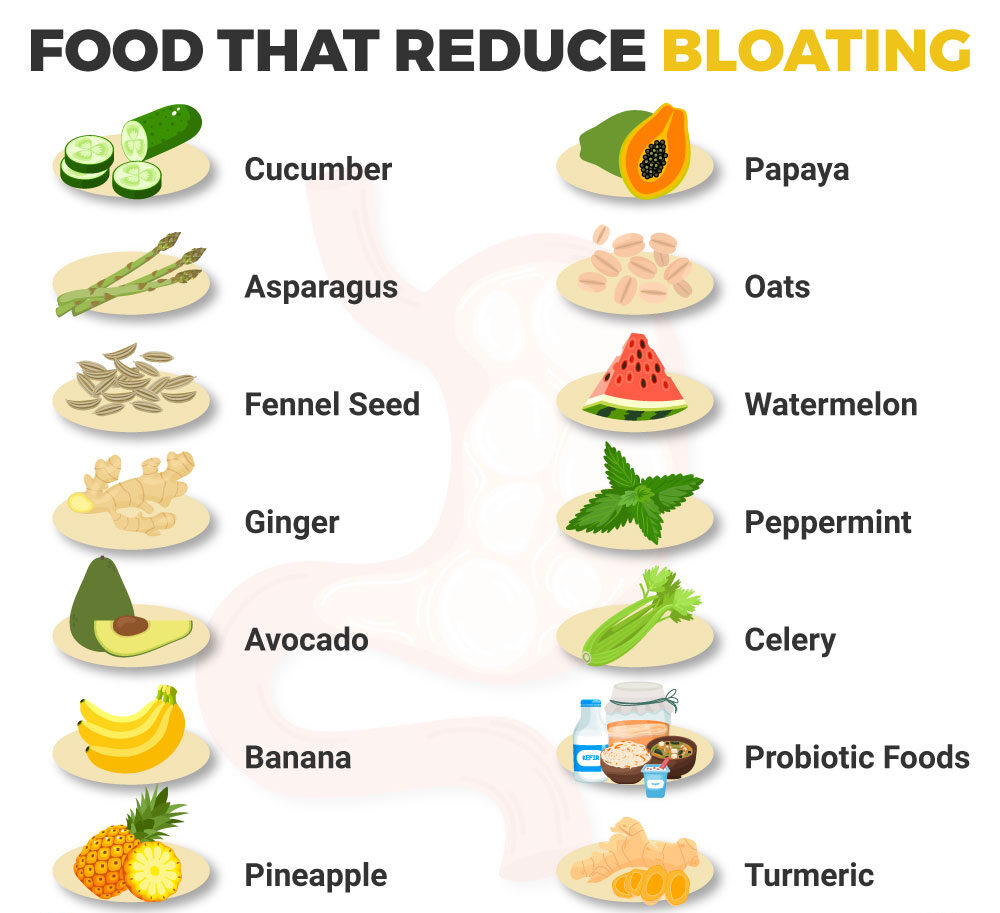 FOOD THAT REDUCE BLOATING

Cucumber

Asparagus

Fennel Seed

Ginger

Avocado

Banana

Pineapple

Papaya

Oats

Watermelon

Peppermint

Celery

KEFIR

Probiotic Foods

Turmeric